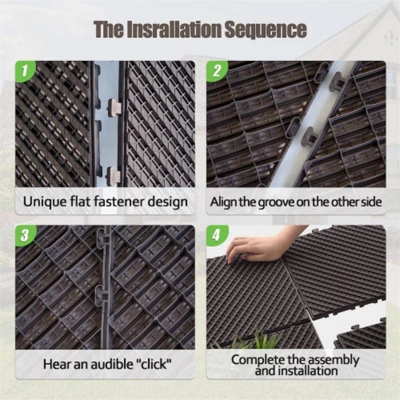 The Insrallation Sequence

1

Unique flat fastener design

2

Align the groove on the other side

3

Hear an audible "click"

4

Complete the assembly and installation